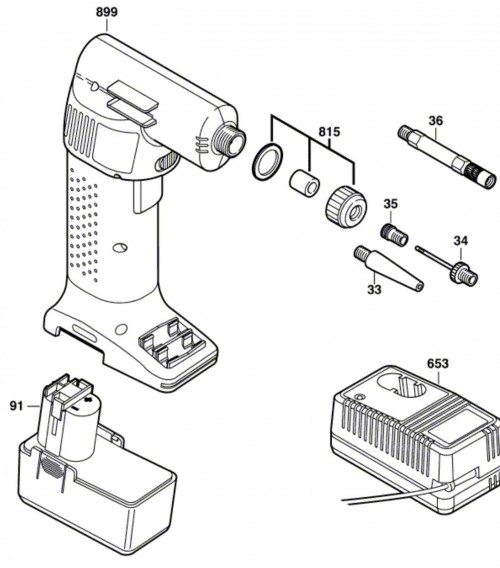 899
815
36
35
34
33
653
91